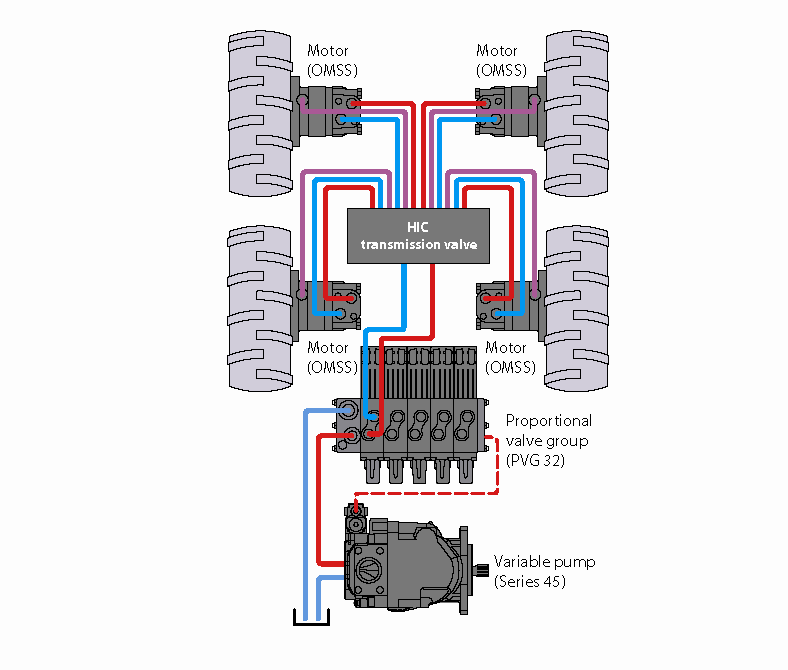 Motor
(OMSS)

Motor
(OMSS)

HIC
transmission valve

Motor
(OMSS)

Motor
(OMSS)

Proportional
valve group
(PVG 32)

Variable pump
(Series 45)